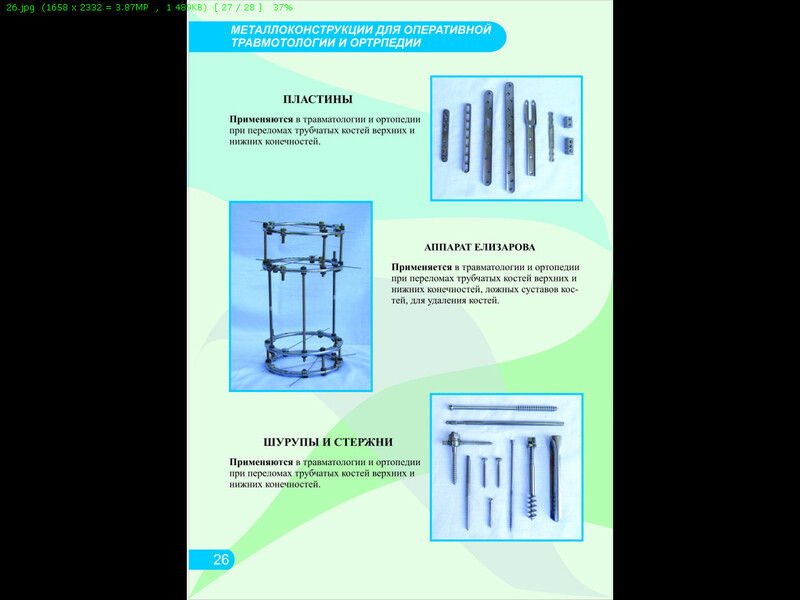 26.jpg (1658 x 2332 = 3.87MP , 1 489KB) [ 27 / 28 ] 37%

МЕТАЛЛОКОНСТРУКЦИИ ДЛЯ ОПЕРАТИВНОЙ ТРАВМОТОЛОГИИ И ОРТРПЕДИИ

ПЛАСТИНЫ

Применяются в травматологии и ортопедии при переломах трубчатых костей верхних и нижних конечностей.

АППАРАТ ЕЛИЗАРОВА

Применяется в травматологии и ортопедии при переломах трубчатых костей верхних и нижних конечностей, ложных суставов костей, для удаления костей.

ШУРУПЫ И СТЕРЖНИ

Применяются в травматологии и ортопедии при переломах трубчатых костей верхних и нижних конечностей.

26