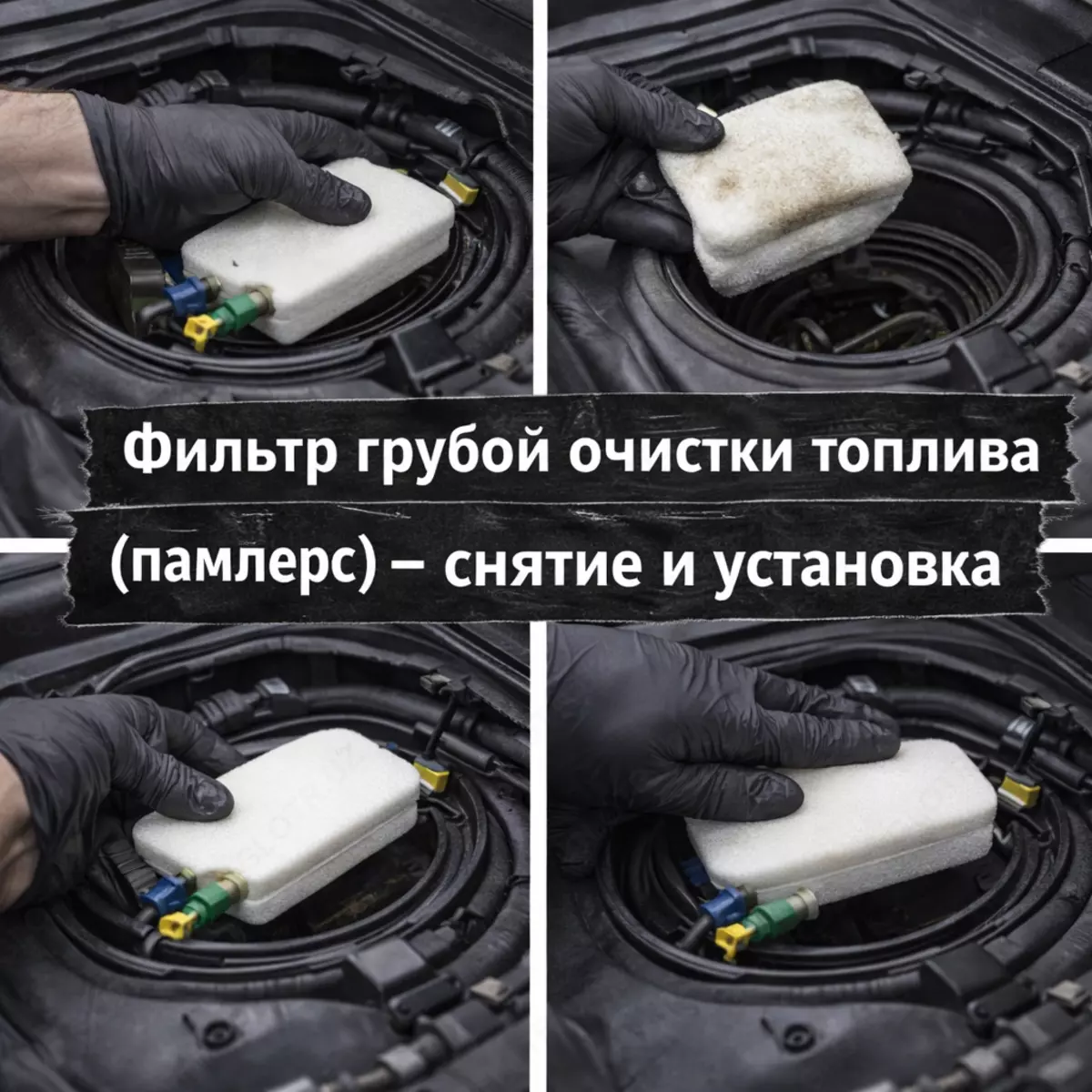 Фильтр грубой очистки топлива (памлерс) – снятие и установка