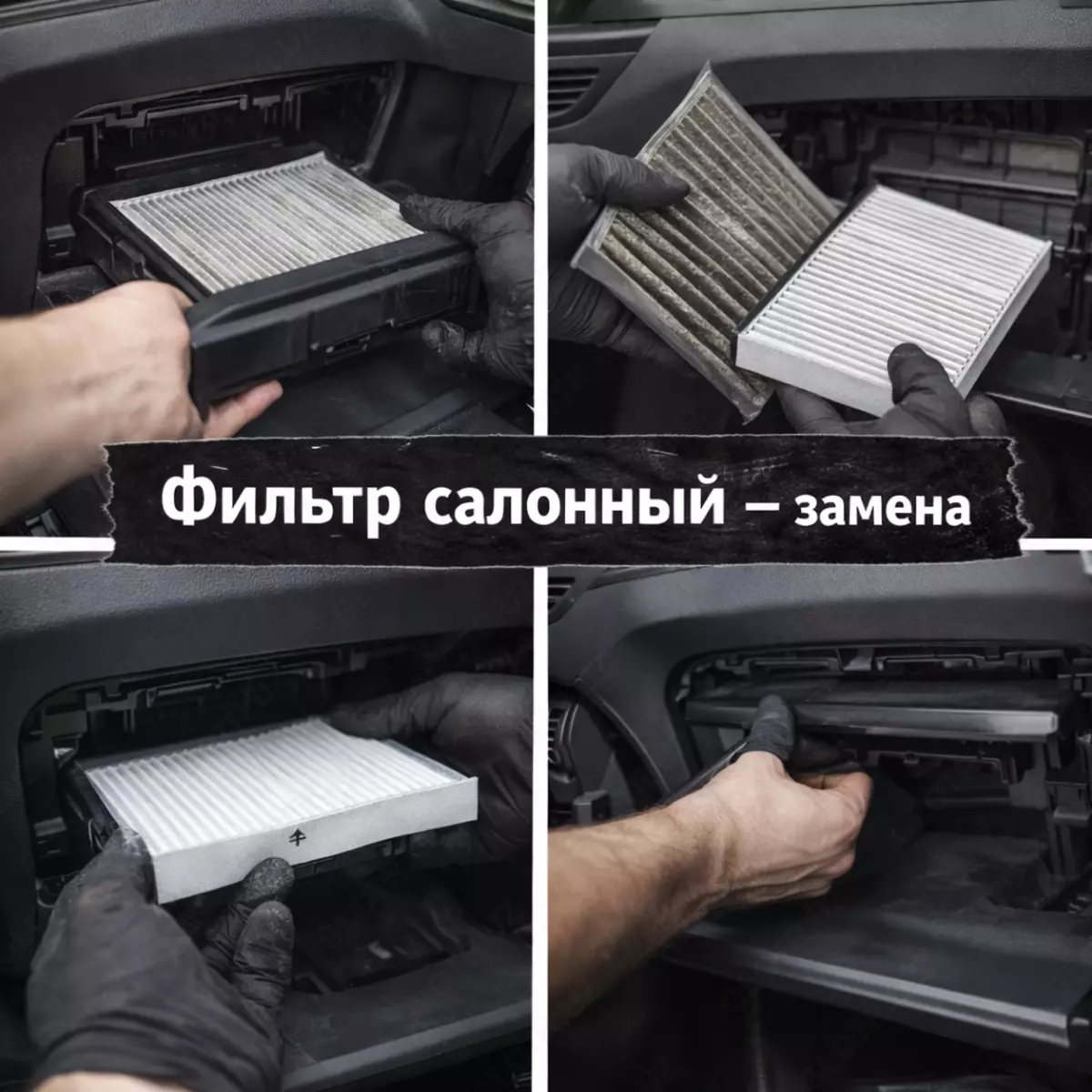 Фильтр салонный – замена