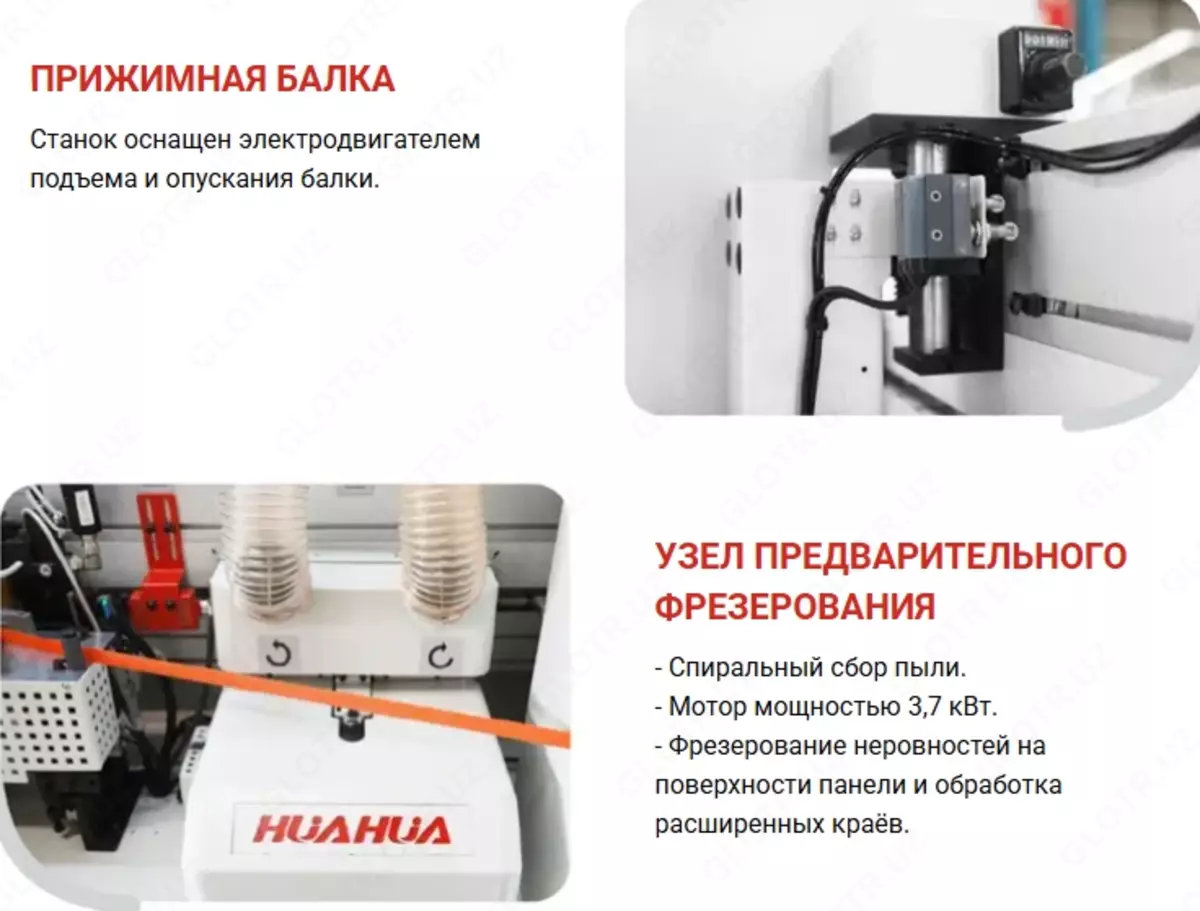 ПРИЖИМНАЯ БАЛКА

Станок оснащен электродвигателем подъема и опускания балки.

HUAHUA

УЗЕЛ ПРЕДВАРИТЕЛЬНОГО ФРЕЗЕРОВАНИЯ

- Спиральный сбор пыли.
- Мотор мощностью 3,7 кВт.
- Фрезерование неровностей на поверхности панели и обработка расширенных краёв.

GLOTR.UZ