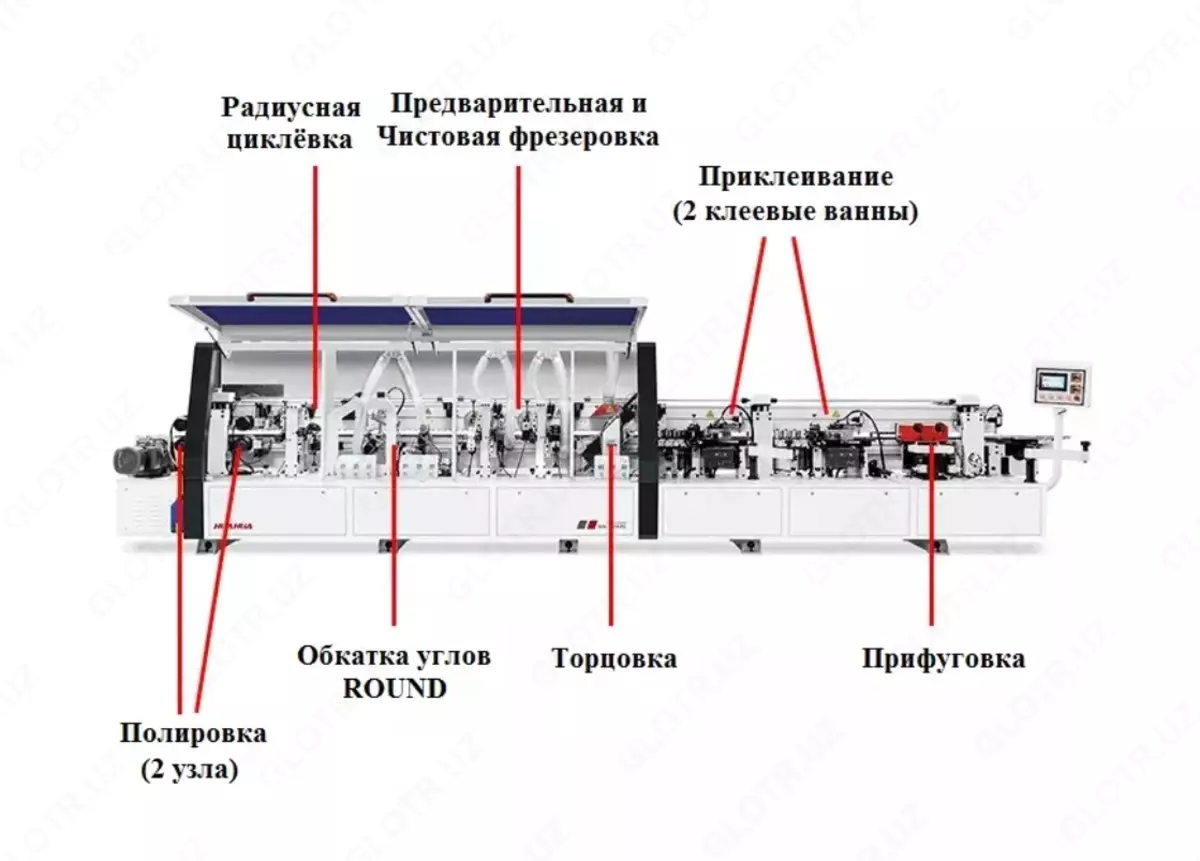 Радиусная циклёвка

Предварительная и Чистовая фрезеровка

Приклеивание (2 клеевые ванны)

Обкатка углов ROUND

Торцовка

Прифуговка

Полировка (2 узла)

GLOTR.UZ