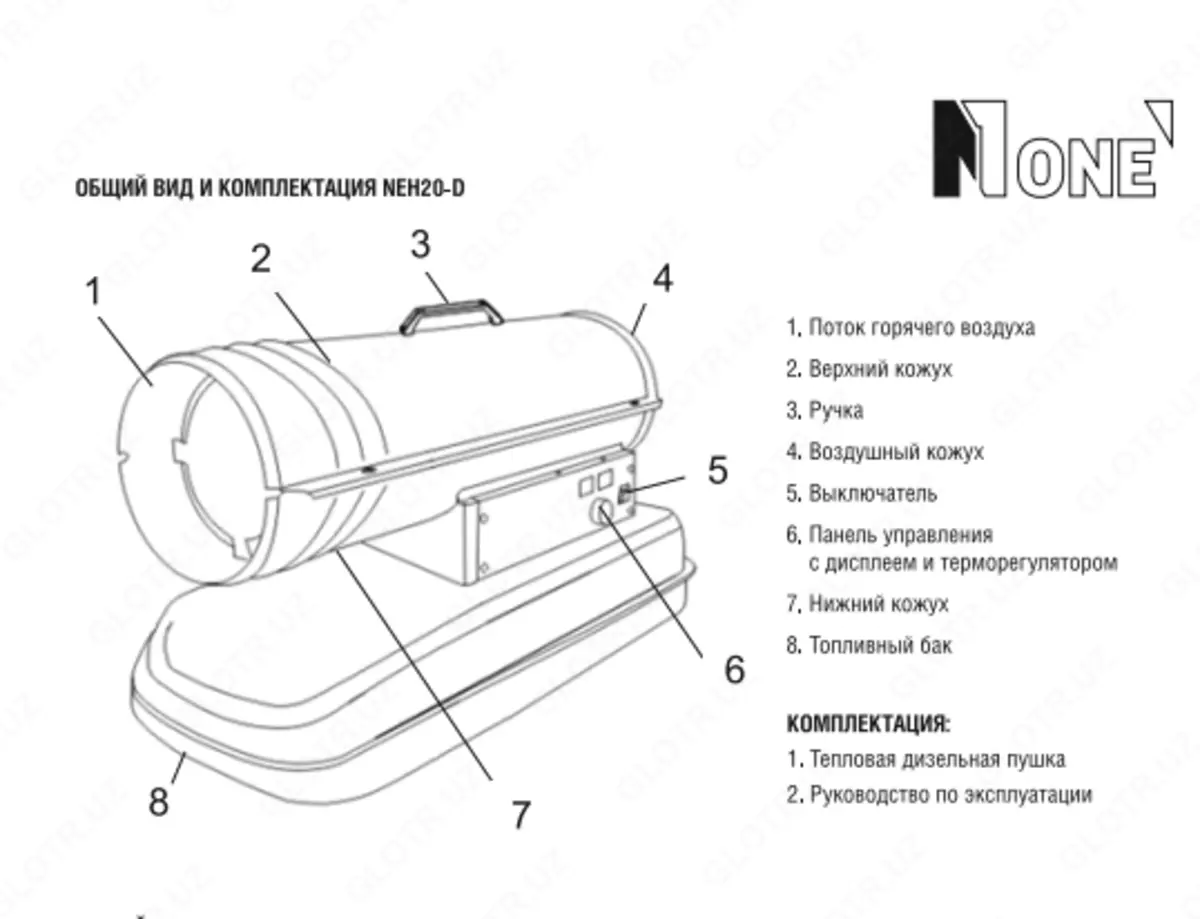 NONE

ОБЩИЙ ВИД И КОМПЛЕКТАЦИЯ NEH20-D

1

2

3

4

5

6

7

8

1. Поток горячего воздуха
2. Верхний кожух
3. Ручка
4. Воздушный кожух
5. Выключатель
6. Панель управления с дисплеем и терморегулятором
7. Нижний кожух
8. Топливный бак

КОМПЛЕКТАЦИЯ:
1. Тепловая дизельная пушка
2. Руководство по эксплуатации

GLOTR.UZ