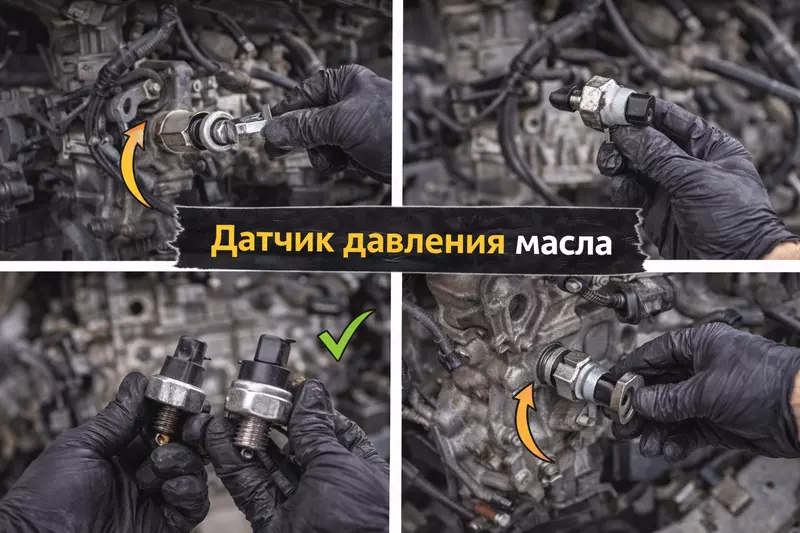 Датчик давления масла