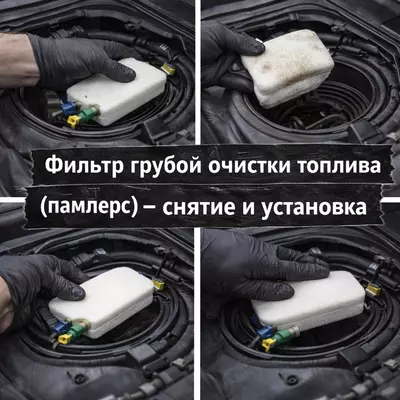 Фильтр грубой очистки топлива (памлерс) – снятие и установка