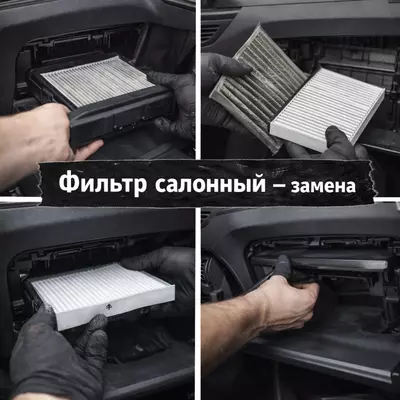 Фильтр салонный – замена