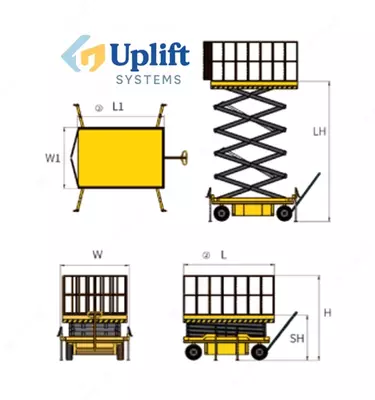 Uplift
SYSTEMS

② L1

W1

LH

W

② L

H

SH