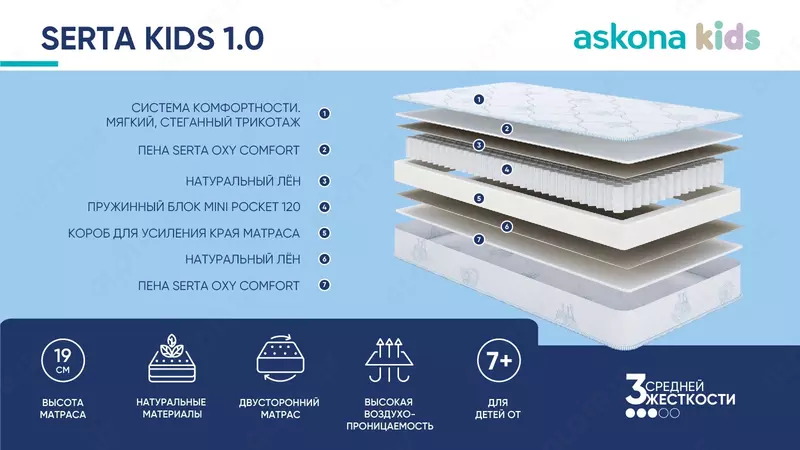 SERTA KIDS 1.0

askona kids

СИСТЕМА КОМФОРТНОСТИ. МЯГКИЙ, СТЕГАННЫЙ ТРИКОТАЖ 1

ПЕНА SERTA OXY COMFORT 2

НАТУРАЛЬНЫЙ ЛЁН 3

ПРУЖИННЫЙ БЛОК MINI POCKET 120 4

КОРОБ ДЛЯ УСИЛЕНИЯ КРАЯ МАТРАСА 5

НАТУРАЛЬНЫЙ ЛЁН 6

ПЕНА SERTA OXY COMFORT 7

1
2
3
4
5
6
7

19 СМ
ВЫСОТА МАТРАСА

НАТУРАЛЬНЫЕ МАТЕРИАЛЫ

ДВУСТОРОННИЙ МАТРАС

ВЫСОКАЯ ВОЗДУХО-ПРОНИЦАЕМОСТЬ

7+
ДЛЯ ДЕТЕЙ ОТ

3 СРЕДНЕЙ ЖЕСТКОСТИ