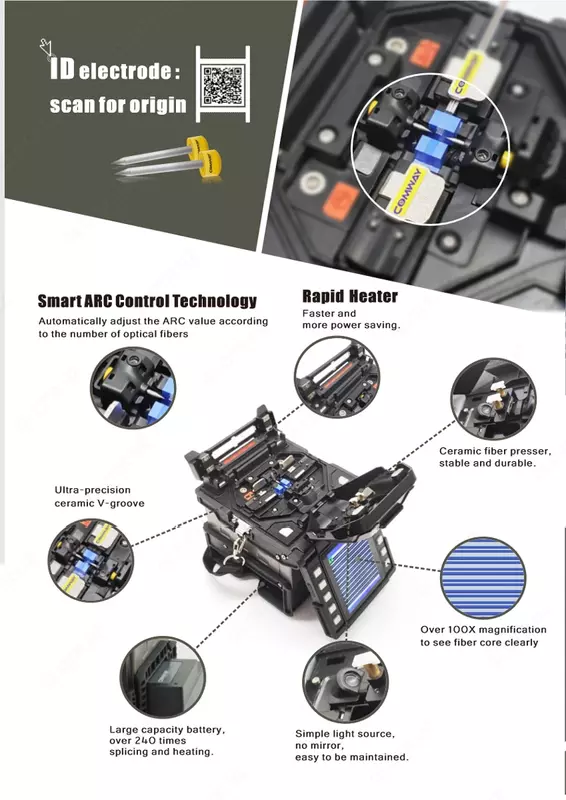 ID electrode :
scan for origin

COMWAY

Smart ARC Control Technology
Automatically adjust the ARC value according to the number of optical fibers

Rapid Heater
Faster and more power saving.

Ceramic fiber presser, stable and durable.

Ultra-precision ceramic V-groove

Over 100X magnification to see fiber core clearly

Large capacity battery, over 240 times splicing and heating.

Simple light source, no mirror, easy to be maintained.