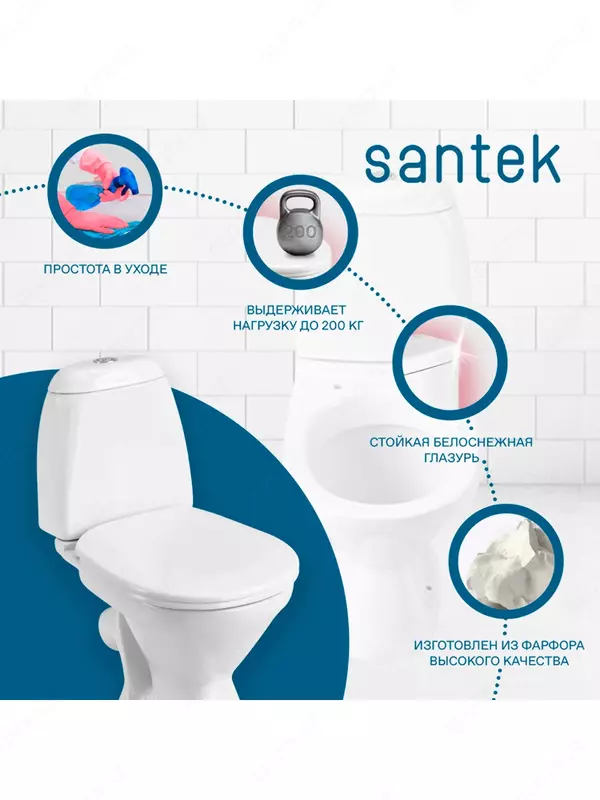 santek

ПРОСТОТА В УХОДЕ

200

ВЫДЕРЖИВАЕТ НАГРУЗКУ ДО 200 КГ

СТОЙКАЯ БЕЛОСНЕЖНАЯ ГЛАЗУРЬ

ИЗГОТОВЛЕН ИЗ ФАРФОРА ВЫСОКОГО КАЧЕСТВА