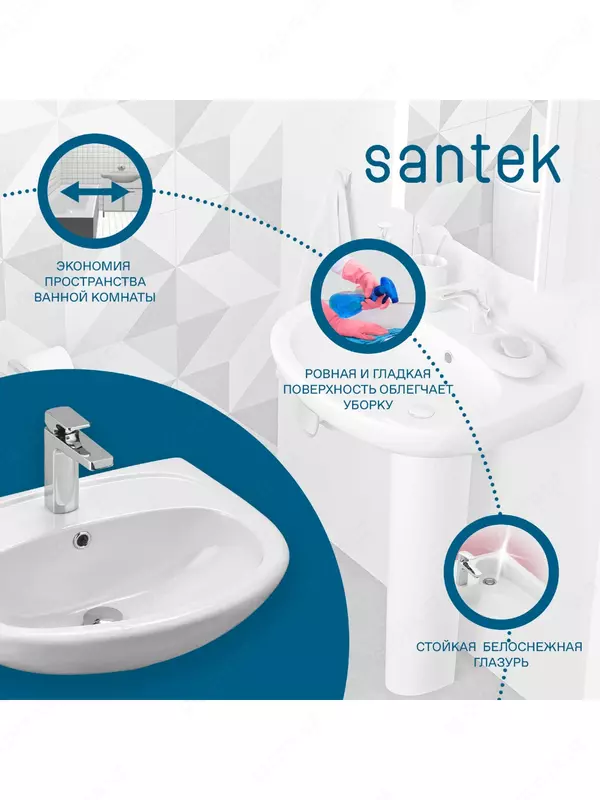 santek

ЭКОНОМИЯ ПРОСТРАНСТВА ВАННОЙ КОМНАТЫ

РОВНАЯ И ГЛАДКАЯ ПОВЕРХНОСТЬ ОБЛЕГЧАЕТ УБОРКУ

СТОЙКАЯ БЕЛОСНЕЖНАЯ ГЛАЗУРЬ