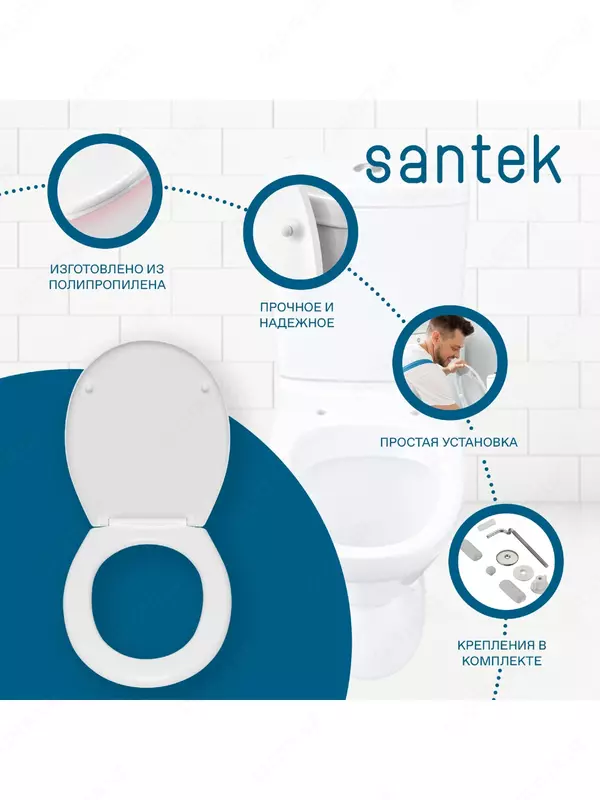 santek

ИЗГОТОВЛЕНО ИЗ ПОЛИПРОПИЛЕНА

ПРОЧНОЕ И НАДЕЖНОЕ

ПРОСТАЯ УСТАНОВКА

КРЕПЛЕНИЯ В КОМПЛЕКТЕ