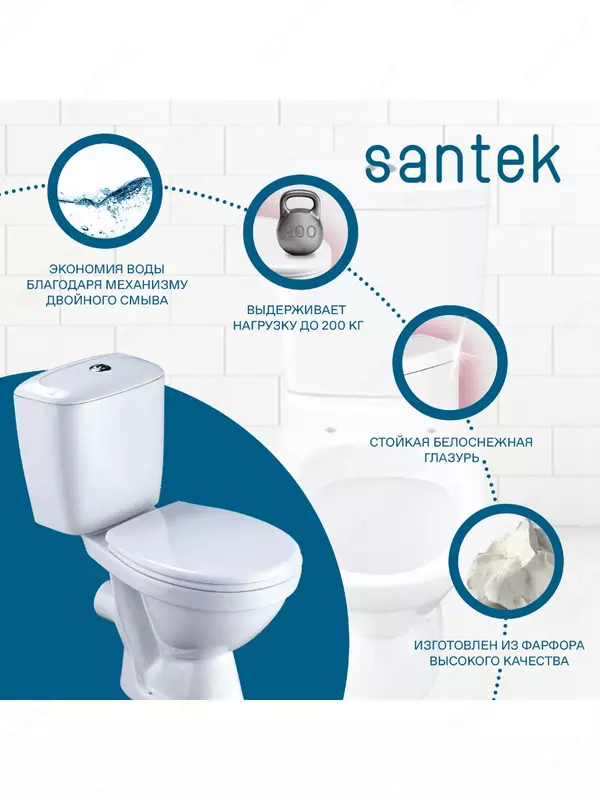 santek

ЭКОНОМИЯ ВОДЫ БЛАГОДАРЯ МЕХАНИЗМУ ДВОЙНОГО СМЫВА

200

ВЫДЕРЖИВАЕТ НАГРУЗКУ ДО 200 КГ

СТОЙКАЯ БЕЛОСНЕЖНАЯ ГЛАЗУРЬ

ИЗГОТОВЛЕН ИЗ ФАРФОРА ВЫСОКОГО КАЧЕСТВА