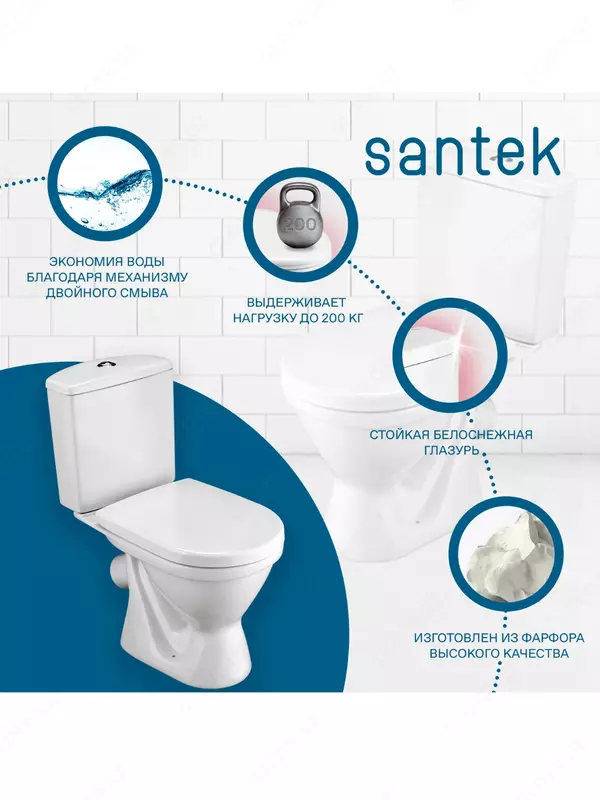 santek

ЭКОНОМИЯ ВОДЫ БЛАГОДАРЯ МЕХАНИЗМУ ДВОЙНОГО СМЫВА

200

ВЫДЕРЖИВАЕТ НАГРУЗКУ ДО 200 КГ

СТОЙКАЯ БЕЛОСНЕЖНАЯ ГЛАЗУРЬ

ИЗГОТОВЛЕН ИЗ ФАРФОРА ВЫСОКОГО КАЧЕСТВА