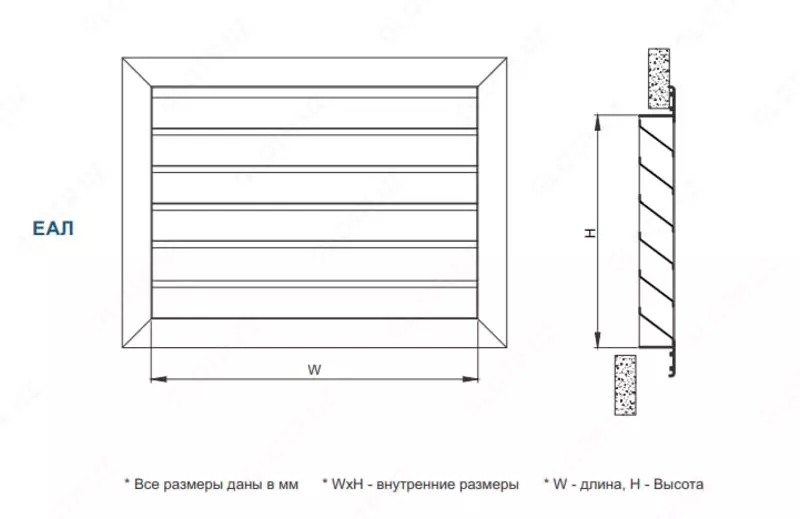 ЕАЛ

W

H

* Все размеры даны в мм   * WxH - внутренние размеры   * W - длина, H - Высота