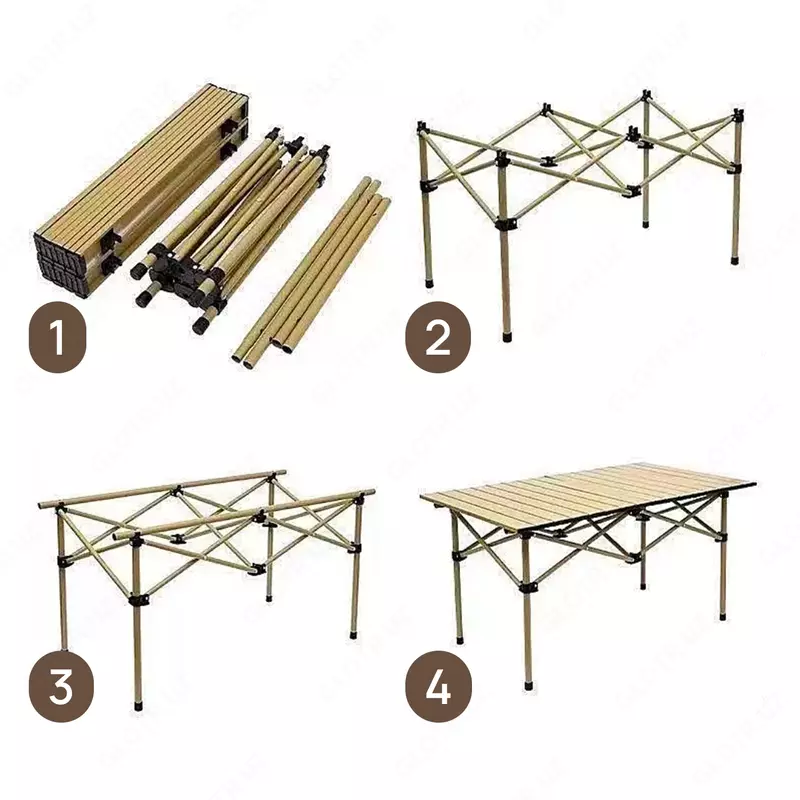 1

2

3

4