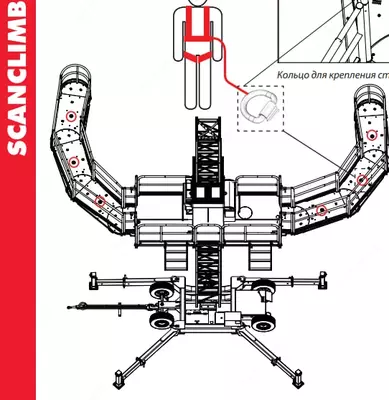 SCANCLIMB

Кольцо для крепления ст