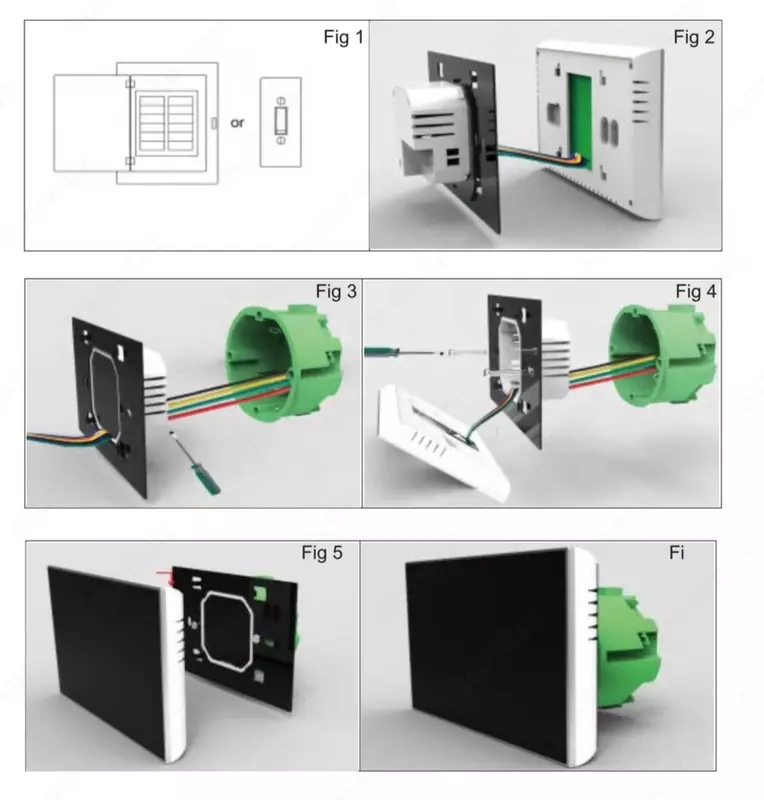 Fig 1

or

Fig 2

Fig 3

Fig 4

Fig 5

Fi