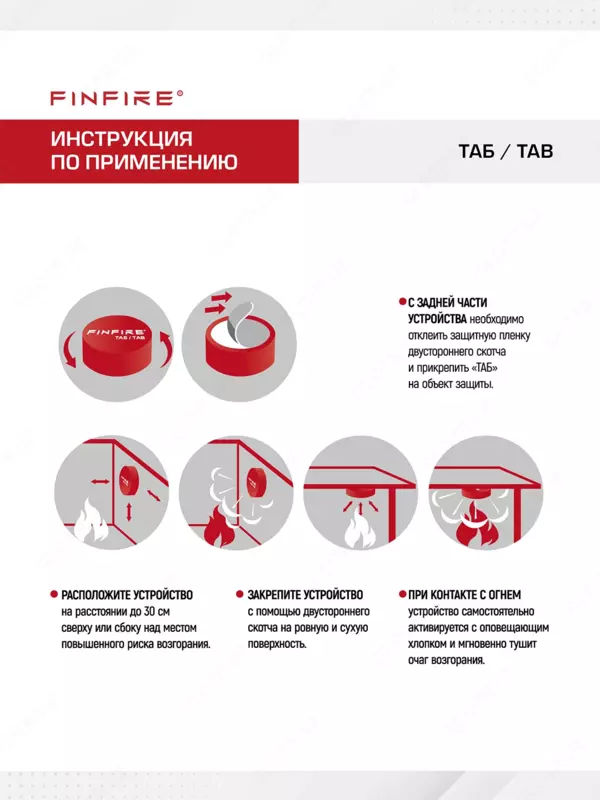 FINFIRE®

ИНСТРУКЦИЯ ПО ПРИМЕНЕНИЮ

ТАБ / TAB

FINFIRE
ТАБ / TAB

С ЗАДНЕЙ ЧАСТИ УСТРОЙСТВА необходимо отклеить защитную пленку двустороннего скотча и прикрепить «ТАБ» на объект защиты.

РАСПОЛОЖИТЕ УСТРОЙСТВО на расстоянии до 30 см сверху или сбоку над местом повышенного риска возгорания.

ЗАКРЕПИТЕ УСТРОЙСТВО с помощью двустороннего скотча на ровную и сухую поверхность.

ПРИ КОНТАКТЕ С ОГНЕМ устройство самостоятельно активируется с оповещающим хлопком и мгновенно тушит очаг возгорания.