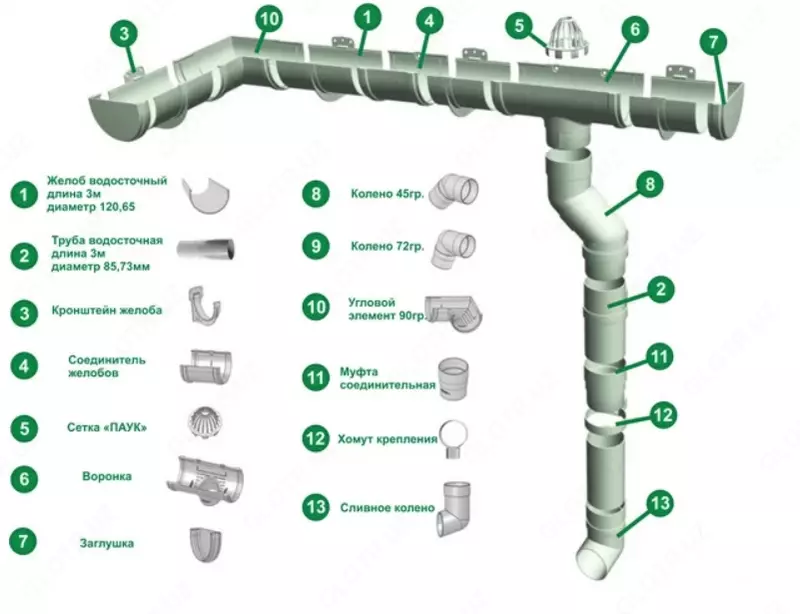 3 10 1 4 5 6 7

8

2

11

12

13

1 Желоб водосточный длина 3м диаметр 120,65

2 Труба водосточная длина 3м диаметр 85,73мм

3 Кронштейн желоба

4 Соединитель желобов

5 Сетка «ПАУК»

6 Воронка

7 Заглушка

8 Колено 45гр.

9 Колено 72гр.

10 Угловой элемент 90гр.

11 Муфта соединительная

12 Хомут крепления

13 Сливное колено