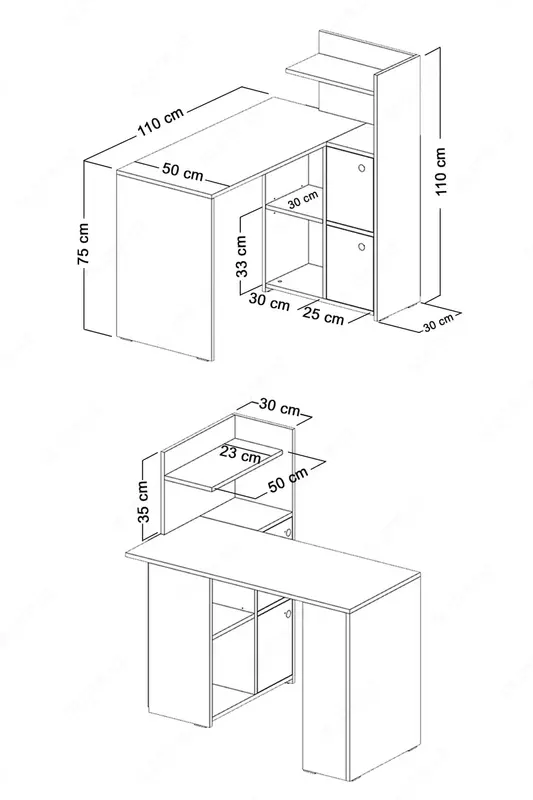 110 cm
50 cm
75 cm
30 cm
33 cm
30 cm
25 cm
110 cm
30 cm

30 cm
23 cm
50 cm
35 cm