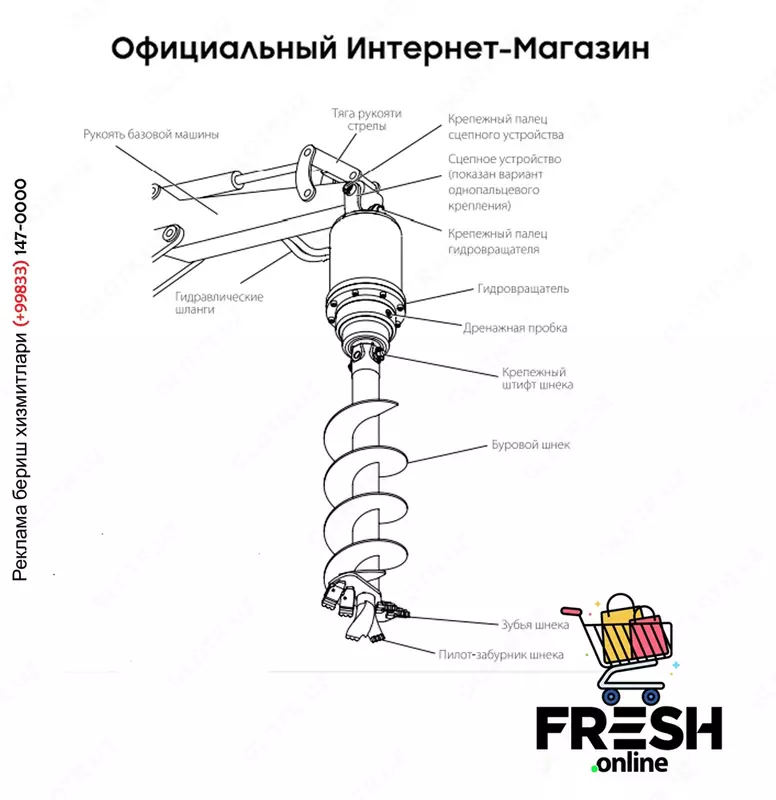 Официальный Интернет-Магазин

Реклама бериш хизмитлари (+99833) 147-0000

Рукоять базовой машины

Тяга рукояти стрелы

Крепежный палец сцепного устройства

Сцепное устройство (показан вариант однопальцевого крепления)

Крепежный палец гидровращателя

Гидравлические шланги

Гидровращатель

Дренажная пробка

Крепежный штифт шнека

Буровой шнек

Зубья шнека

Пилот-забурник шнека

FRESH
.online