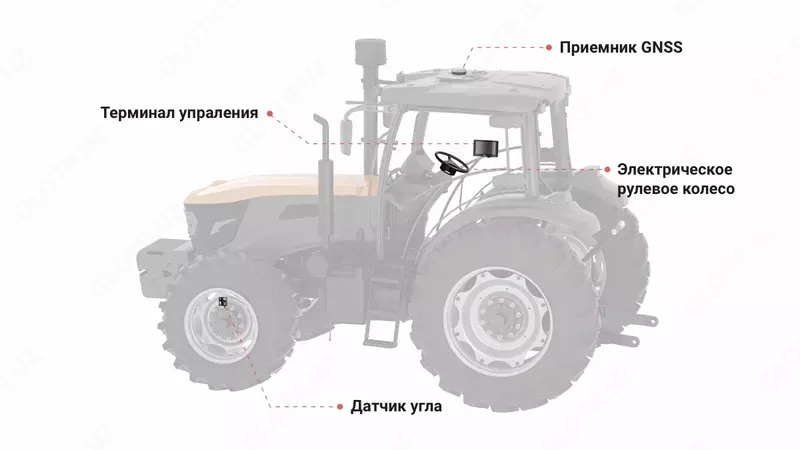 Приемник GNSS

Терминал упраления

Электрическое рулевое колесо

Датчик угла