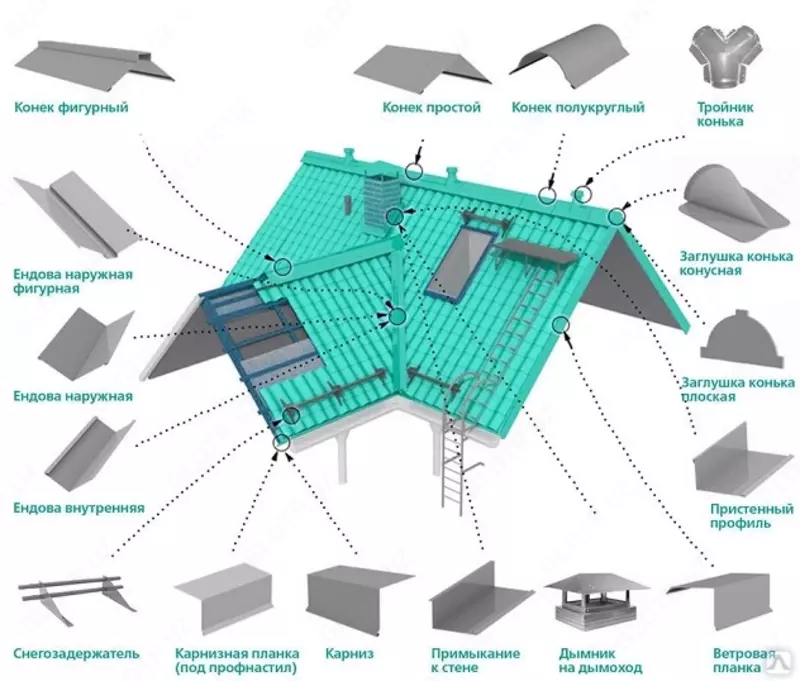 Конек фигурный

Конек простой

Конек полукруглый

Тройник конька

Ендова наружная фигурная

Заглушка конька конусная

Ендова наружная

Заглушка конька плоская

Ендова внутренняя

Пристенный профиль

Снегозадержатель

Карнизная планка (под профнастил)

Карниз

Примыкание к стене

Дымник на дымоход

Ветровая планка