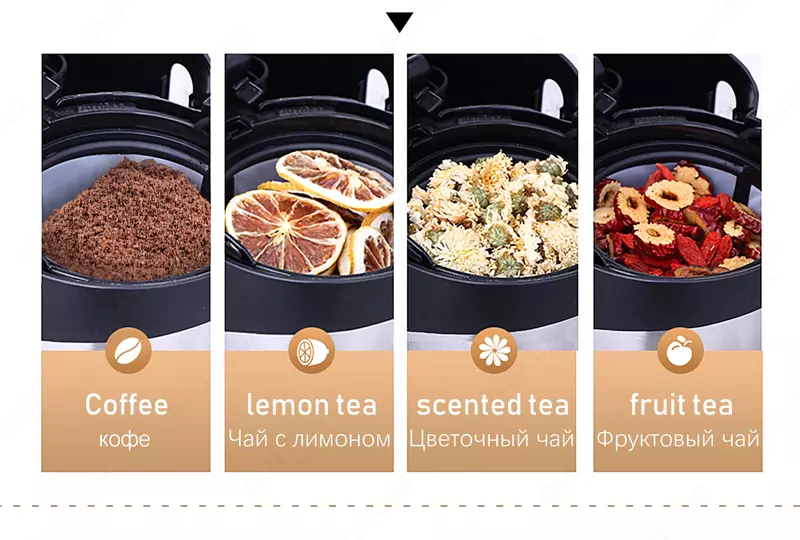 Coffee
кофе

lemon tea
Чай с лимоном

scented tea
Цветочный чай

fruit tea
Фруктовый чай