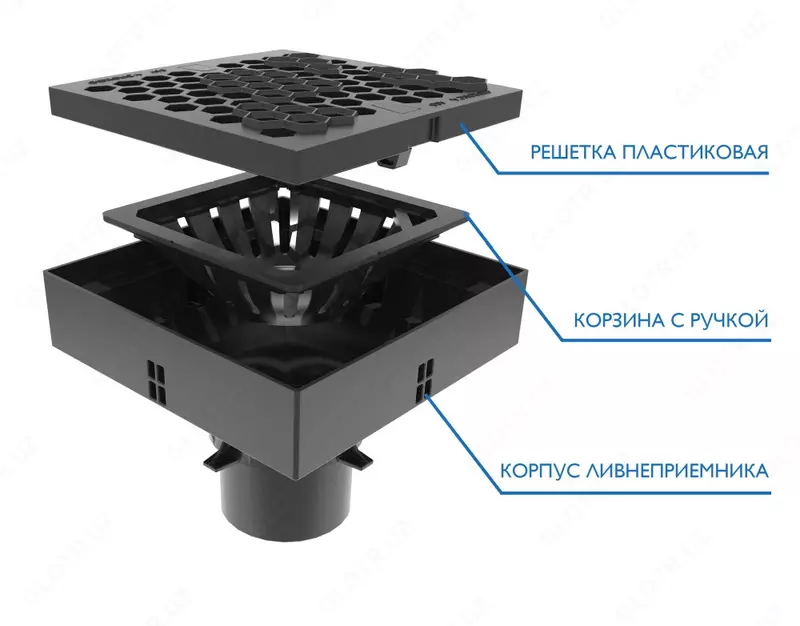 РЕШЕТКА ПЛАСТИКОВАЯ

КОРЗИНА С РУЧКОЙ

КОРПУС ЛИВНЕПРИЕМНИКА