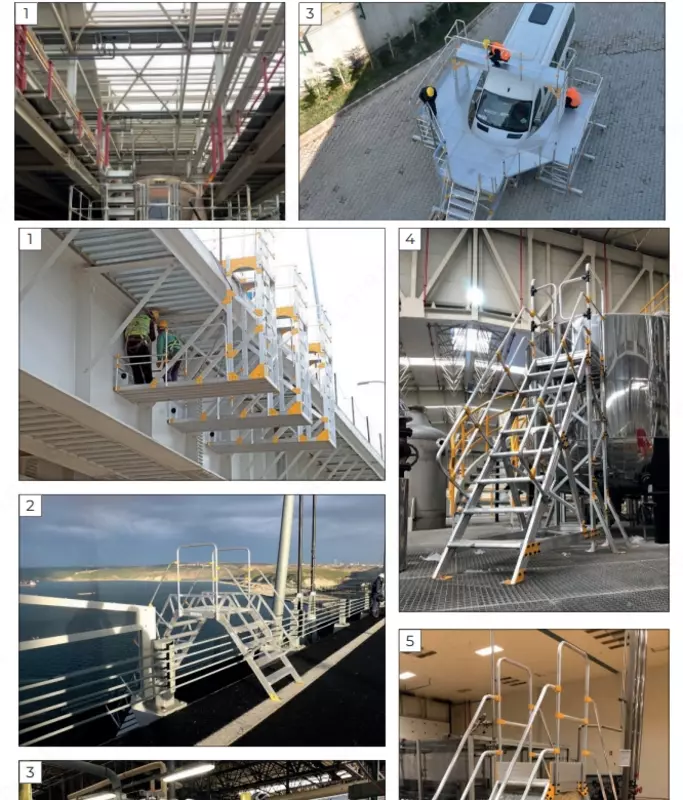 1

3

1

4

2

5

3