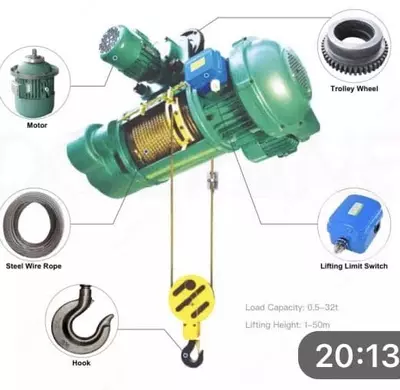 Motor

Trolley Wheel

Steel Wire Rope

Lifting Limit Switch

Hook

Load Capacity: 0.5–32t

Lifting Height: 1–50m

20:13