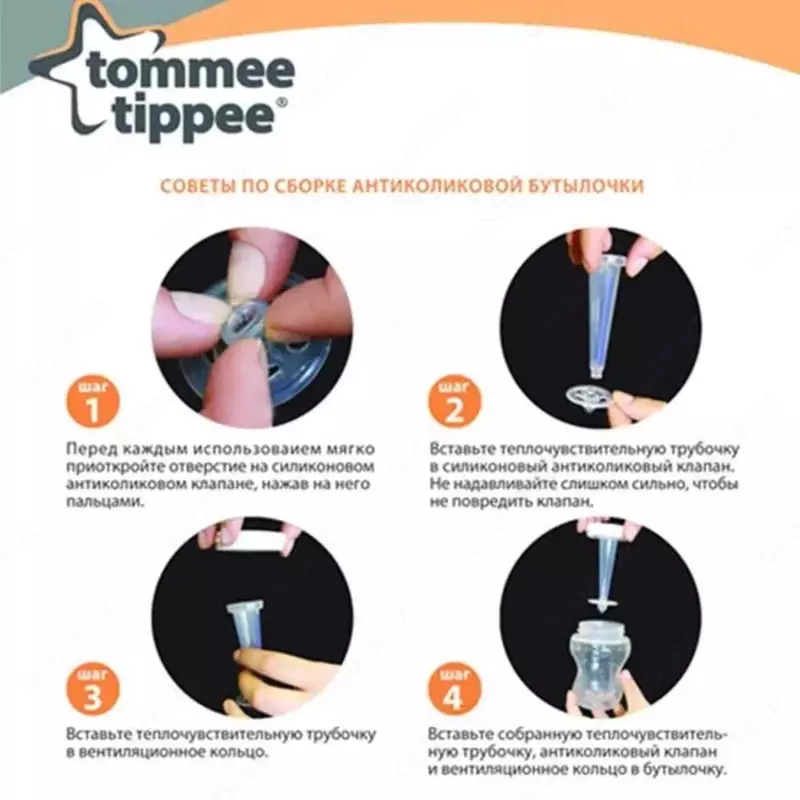 tommee tippee®

СОВЕТЫ ПО СБОРКЕ АНТИКОЛИКОВОЙ БУТЫЛОЧКИ

шаг 1

Перед каждым использоваием мягко приоткройте отверстие на силиконовом антиколиковом клапане, нажав на него пальцами.

шаг 2

Вставьте теплочувствительную трубочку в силиконовый антиколиковый клапан. Не надавливайте слишком сильно, чтобы не повредить клапан.

шаг 3

Вставьте теплочувствительную трубочку в вентиляционное кольцо.

шаг 4

Вставьте собранную теплочувствительную трубочку, антиколиковый клапан и вентиляционное кольцо в бутылочку.