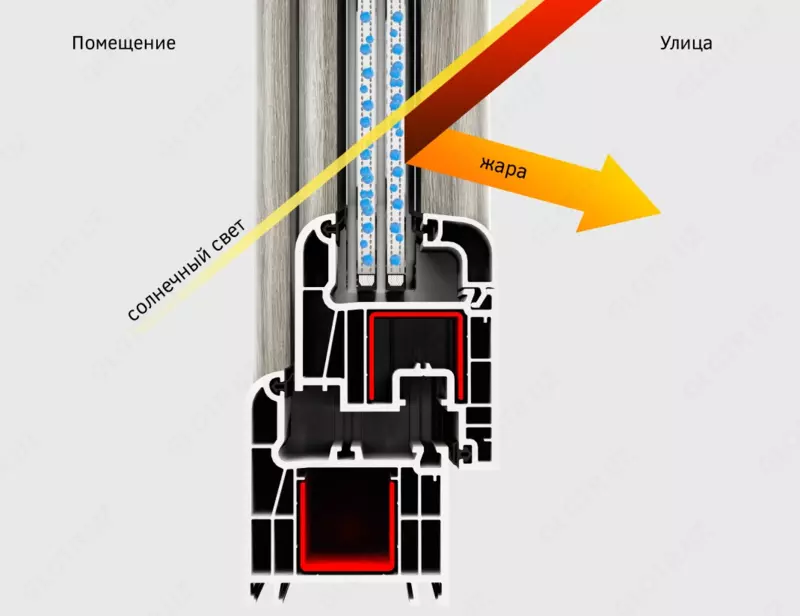 Помещение

Улица

жара

солнечный свет