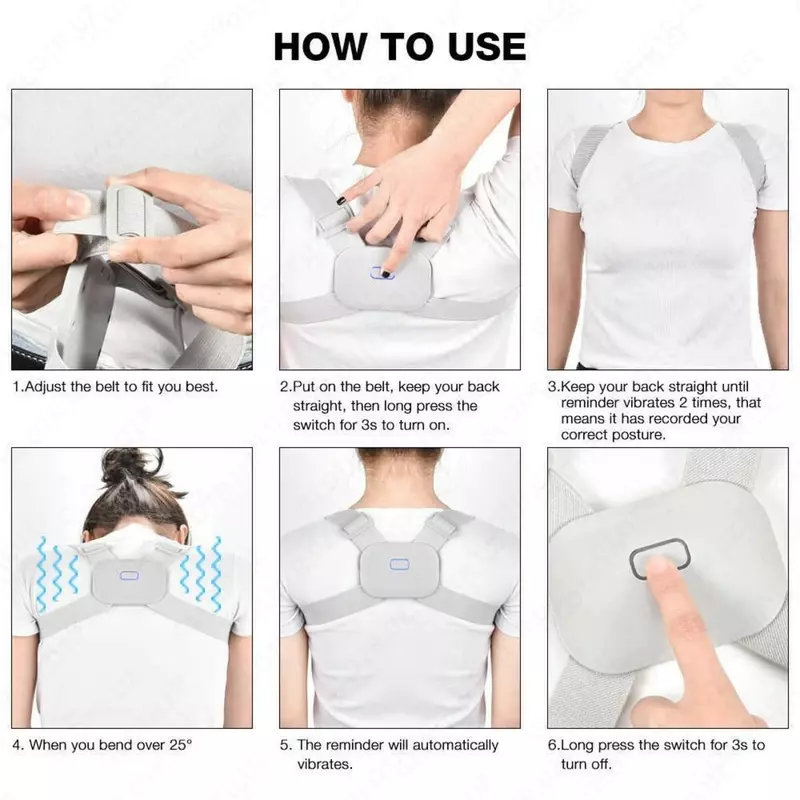 HOW TO USE

1.Adjust the belt to fit you best.

2.Put on the belt, keep your back straight, then long press the switch for 3s to turn on.

3.Keep your back straight until reminder vibrates 2 times, that means it has recorded your correct posture.

4. When you bend over 25°

5. The reminder will automatically vibrates.

6.Long press the switch for 3s to turn off.