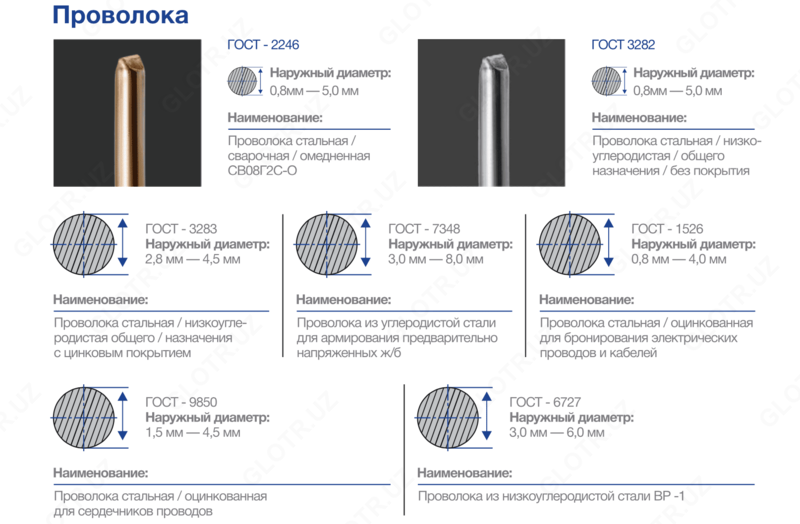 Проволока

ГОСТ - 2246

Наружный диаметр:
0,8мм — 5,0 мм

Наименование:

Проволока стальная / сварочная / омедненная СВ08Г2С-О

ГОСТ 3282

Наружный диаметр:
0,8мм — 5,0 мм

Наименование:

Проволока стальная / низкоуглеродистая / общего назначения / без покрытия

ГОСТ - 3283
Наружный диаметр:
2,8 мм — 4,5 мм

Наименование:

Проволока стальная / низкоуглеродистая общего / назначения с цинковым покрытием

ГОСТ - 7348
Наружный диаметр:
3,0 мм — 8,0 мм

Наименование:

Проволока из углеродистой стали для армирования предварительно напряженных ж/б

ГОСТ - 1526
Наружный диаметр:
0,8 мм — 4,0 мм

Наименование:

Проволока стальная / оцинкованная для бронирования электрических проводов и кабелей

ГОСТ - 9850
Наружный диаметр:
1,5 мм — 4,5 мм

Наименование:

Проволока стальная / оцинкованная для сердечников проводов

ГОСТ - 6727
Наружный диаметр:
3,0 мм — 6,0 мм

Наименование:

Проволока из низкоуглеродистой стали ВР -1

GLOTR.UZ