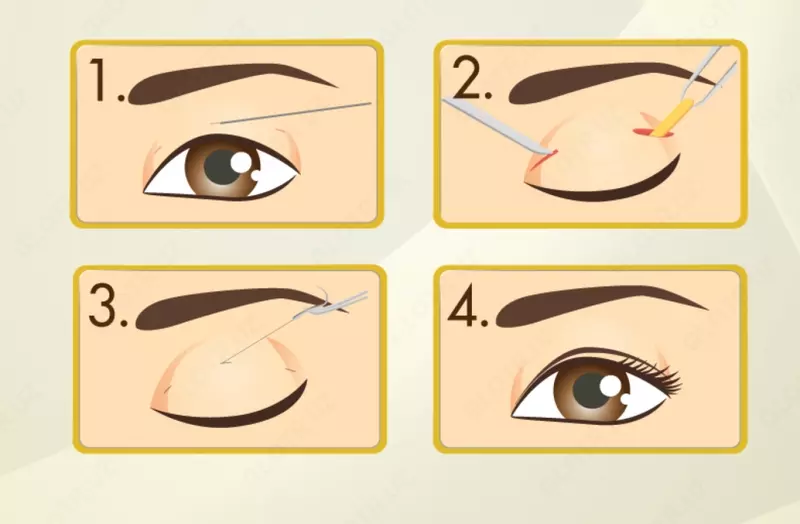 1.

2.

3.

4.