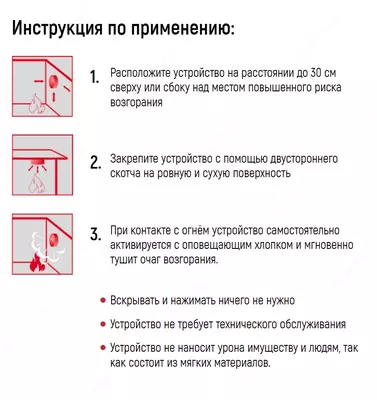 Инструкция по применению:

1. Расположите устройство на расстоянии до 30 см сверху или сбоку над местом повышенного риска возгорания

2. Закрепите устройство с помощью двустороннего скотча на ровную и сухую поверхность

3. При контакте с огнём устройство самостоятельно активируется с оповещающим хлопком и мгновенно тушит очаг возгорания.

• Вскрывать и нажимать ничего не нужно

• Устройство не требует технического обслуживания

• Устройство не наносит урона имуществу и людям, так как состоит из мягких материалов.