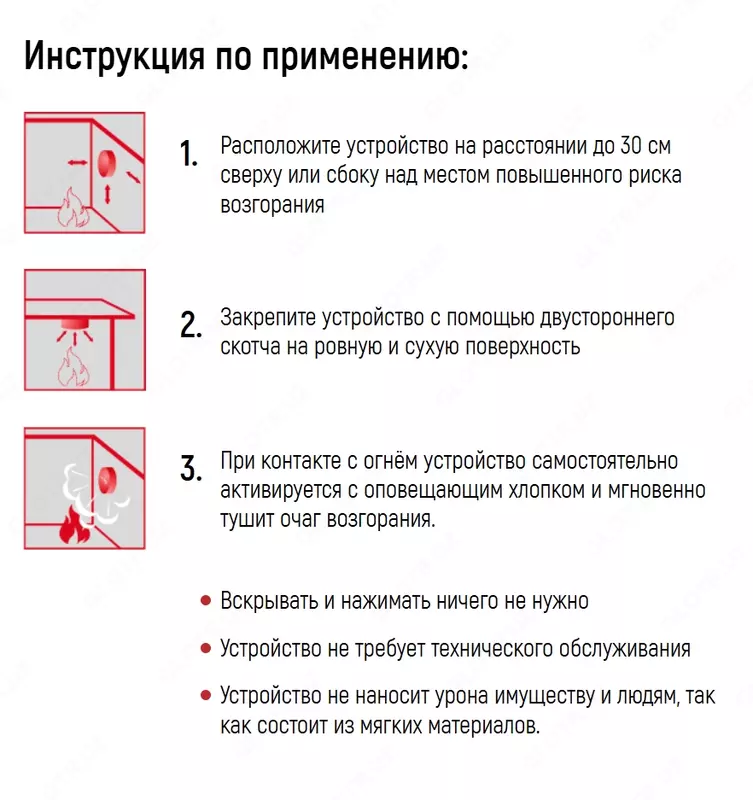 Инструкция по применению:

1. Расположите устройство на расстоянии до 30 см сверху или сбоку над местом повышенного риска возгорания

2. Закрепите устройство с помощью двустороннего скотча на ровную и сухую поверхность

3. При контакте с огнём устройство самостоятельно активируется с оповещающим хлопком и мгновенно тушит очаг возгорания.

• Вскрывать и нажимать ничего не нужно

• Устройство не требует технического обслуживания

• Устройство не наносит урона имуществу и людям, так как состоит из мягких материалов.