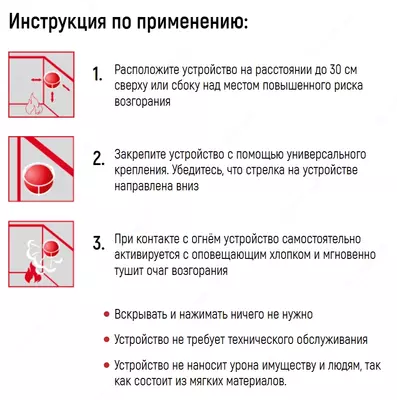 Инструкция по применению:

1. Расположите устройство на расстоянии до 30 см сверху или сбоку над местом повышенного риска возгорания

2. Закрепите устройство с помощью универсального крепления. Убедитесь, что стрелка на устройстве направлена вниз

3. При контакте с огнём устройство самостоятельно активируется с оповещающим хлопком и мгновенно тушит очаг возгорания

• Вскрывать и нажимать ничего не нужно

• Устройство не требует технического обслуживания

• Устройство не наносит урона имуществу и людям, так как состоит из мягких материалов.