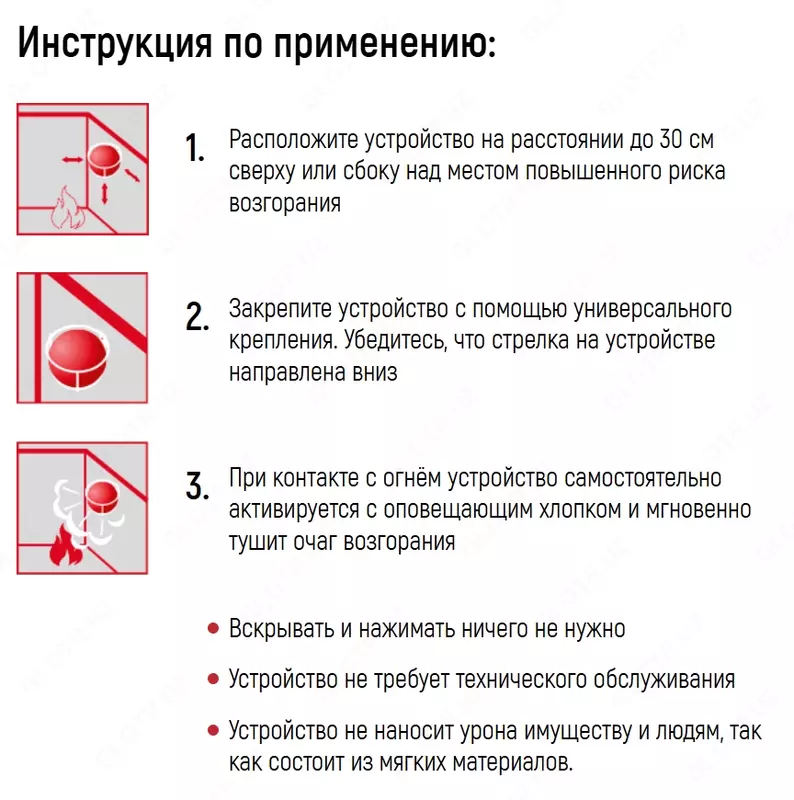 Инструкция по применению:

1. Расположите устройство на расстоянии до 30 см сверху или сбоку над местом повышенного риска возгорания

2. Закрепите устройство с помощью универсального крепления. Убедитесь, что стрелка на устройстве направлена вниз

3. При контакте с огнём устройство самостоятельно активируется с оповещающим хлопком и мгновенно тушит очаг возгорания

• Вскрывать и нажимать ничего не нужно

• Устройство не требует технического обслуживания

• Устройство не наносит урона имуществу и людям, так как состоит из мягких материалов.