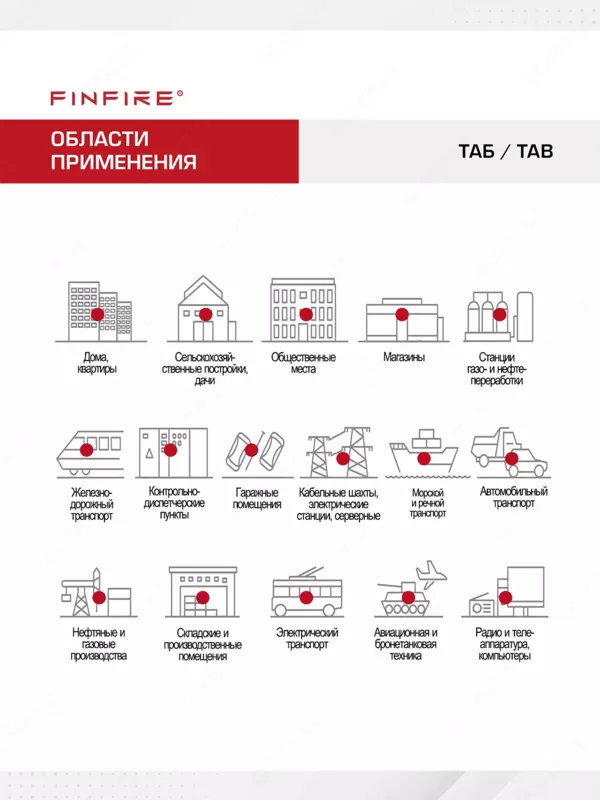 FINFIRE®

ОБЛАСТИ ПРИМЕНЕНИЯ

ТАБ / TAB

Дома, квартиры

Сельскохозяйственные постройки, дачи

Общественные места

Магазины

Станции газо- и нефтепереработки

Железнодорожный транспорт

Контрольно-диспетчерские пункты

Гаражные помещения

Кабельные шахты, электрические станции, серверные

Морской и речной транспорт

Автомобильный транспорт

Нефтяные и газовые производства

Складские и производственные помещения

Электрический транспорт

Авиационная и бронетанковая техника

Радио и телеаппаратура, компьютеры