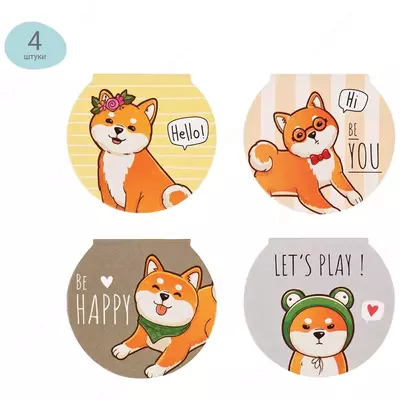 4
штуки

Hello!

Hi

BE
YOU

BE
HAPPY

LET'S PLAY !