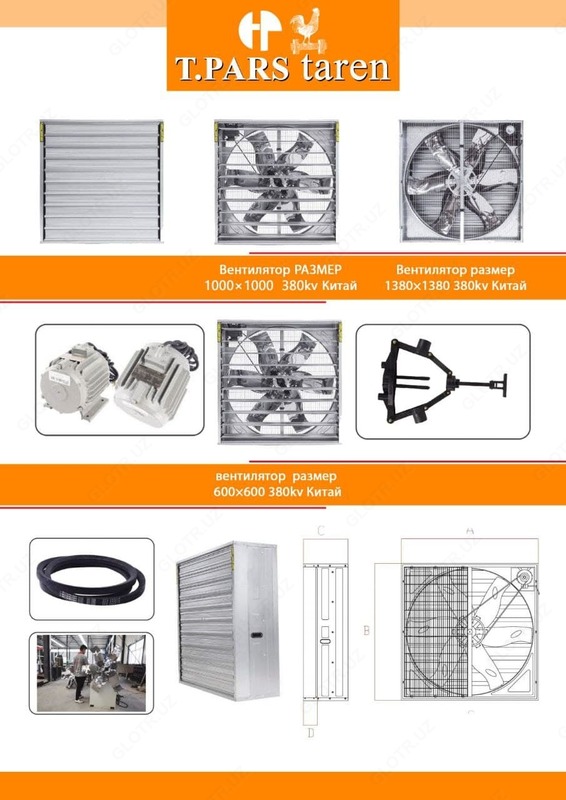 T.PARS taren

Вентилятор РАЗМЕР 1000×1000 380kv Китай

Вентилятор размер 1380×1380 380kv Китай

вентилятор размер 600×600 380kv Китай

C

A

B

D

GLOTR.UZ