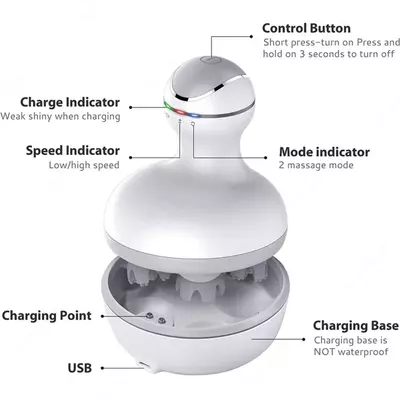 Control Button
Short press-turn on Press and hold on 3 seconds to turn off

Charge Indicator
Weak shiny when charging

Speed Indicator
Low/high speed

Mode indicator
2 massage mode

Charging Point

Charging Base
Charging base is NOT waterproof

USB