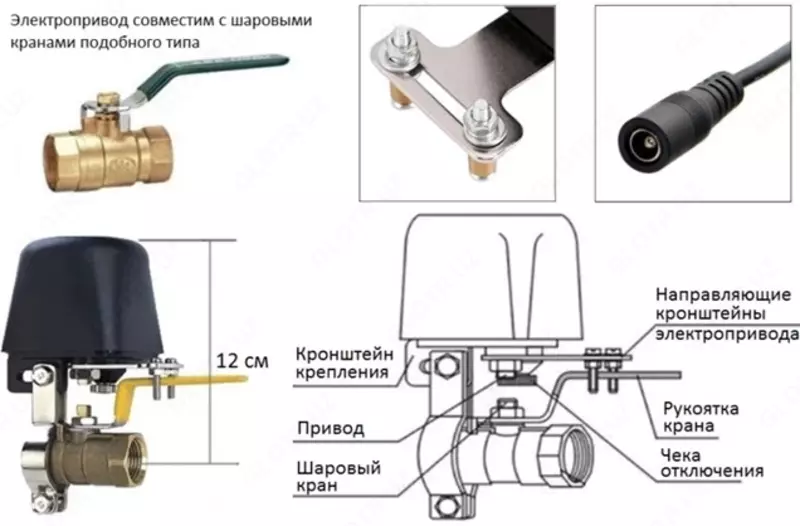 Электропривод совместим с шаровыми кранами подобного типа

12 см

Кронштейн крепления

Привод

Шаровый кран

Направляющие кронштейны электропривода

Рукоятка крана

Чека отключения