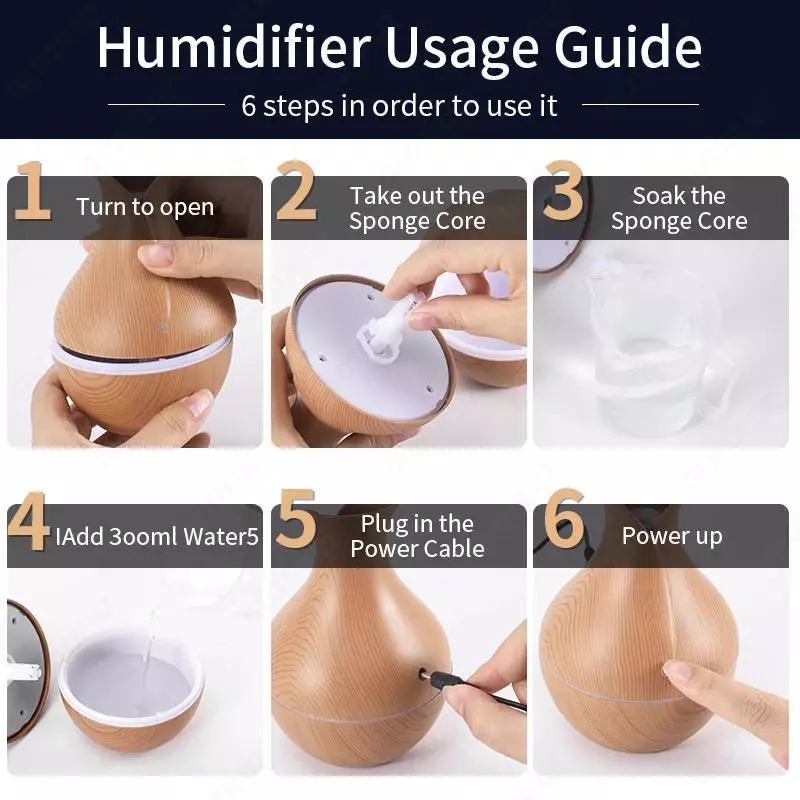 Humidifier Usage Guide

6 steps in order to use it

1 Turn to open

2 Take out the Sponge Core

3 Soak the Sponge Core

4 IAdd 3ooml Water5

5 Plug in the Power Cable

6 Power up