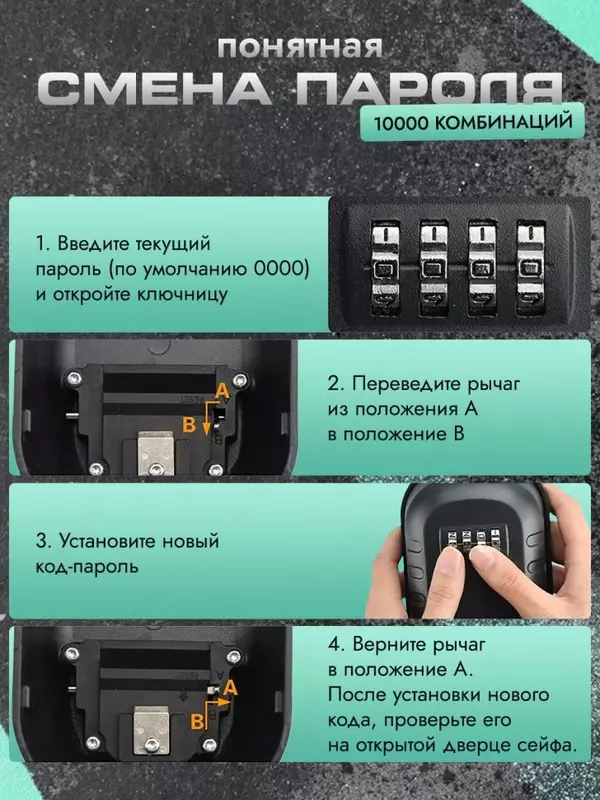 понятная
СМЕНА ПАРОЛЯ
10000 КОМБИНАЦИЙ

1. Введите текущий пароль (по умолчанию 0000) и откройте ключницу

A
B

2. Переведите рычаг из положения А в положение В

3. Установите новый код-пароль

A
B

4. Верните рычаг в положение А. После установки нового кода, проверьте его на открытой дверце сейфа.