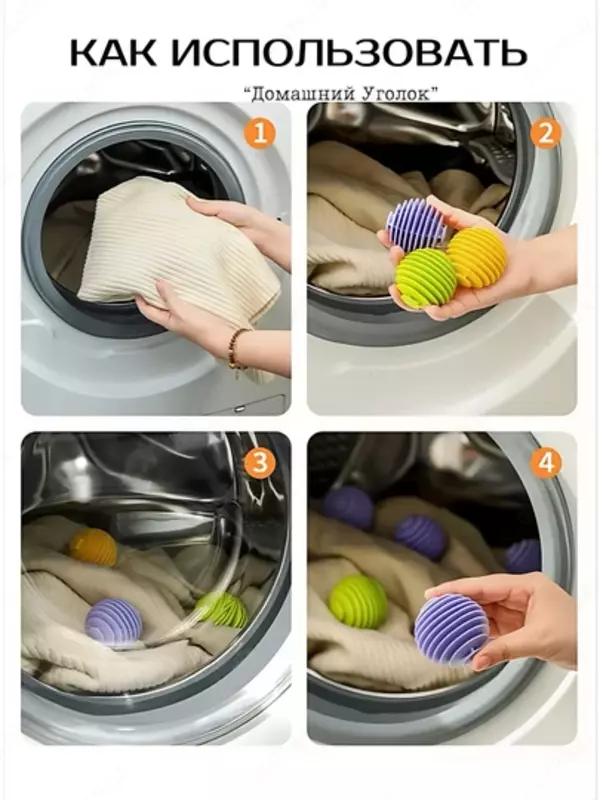 КАК ИСПОЛЬЗОВАТЬ

"Домашний Уголок"

1

2

3

4