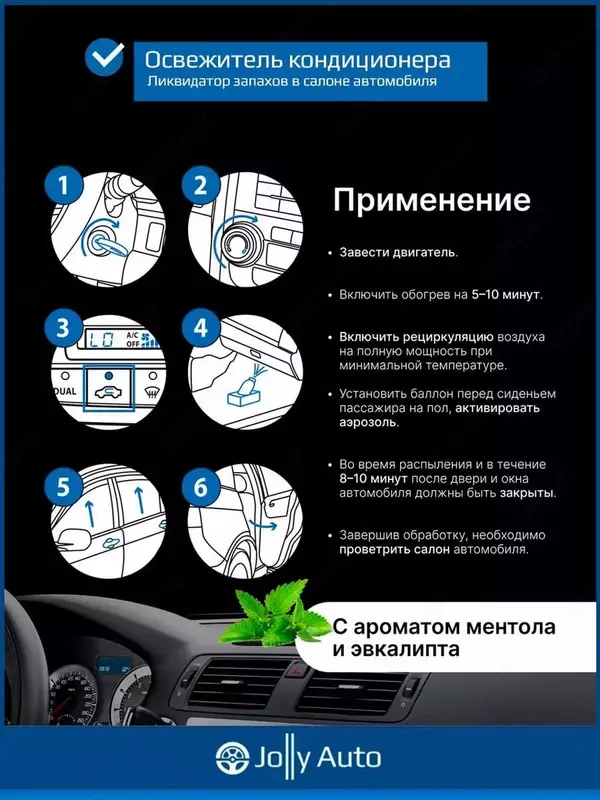 Освежитель кондиционера
Ликвидатор запахов в салоне автомобиля

1

2

3

LO A/C OFF

DUAL

4

5

6

Применение

• Завести двигатель.

• Включить обогрев на 5–10 минут.

• Включить рециркуляцию воздуха на полную мощность при минимальной температуре.

• Установить баллон перед сиденьем пассажира на пол, активировать аэрозоль.

• Во время распыления и в течение 8–10 минут после двери и окна автомобиля должны быть закрыты.

• Завершив обработку, необходимо проветрить салон автомобиля.

С ароматом ментола и эвкалипта

Jolly Auto