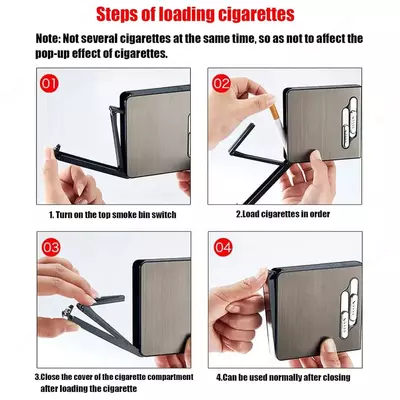 Steps of loading cigarettes

Note: Not several cigarettes at the same time, so as not to affect the pop-up effect of cigarettes.

01

1. Turn on the top smoke bin switch

02

2.Load cigarettes in order

03

3.Close the cover of the cigarette compartment after loading the cigarette

04

4.Can be used normally after closing